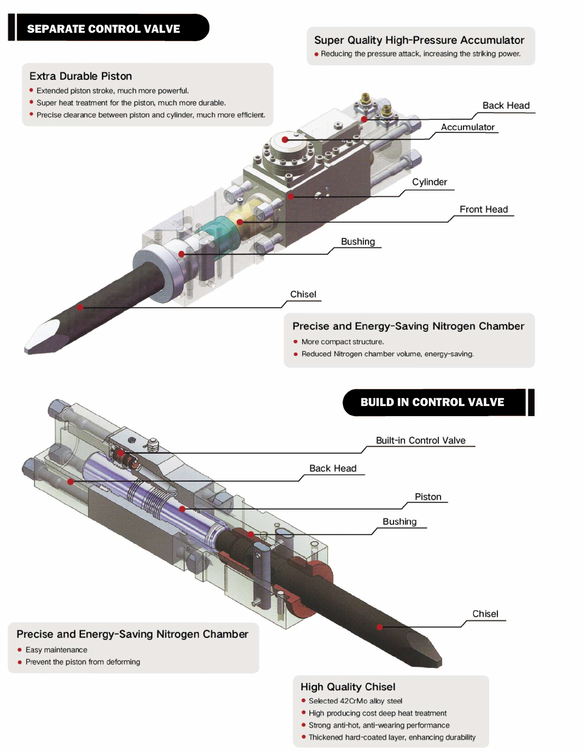 SEPARATE CONTROL VALVE

Super Quality High-Pressure Accumulator

Reducing the pressure attack, increasing the striking power.

Extra Durable Piston

Extended piston stroke, much more powerful.

Super heat treatment for the piston, much more durable.

Precise clearance between piston and cylinder, much more efficient.

Back Head

Accumulator

Cylinder

Front Head

Bushing

Chisel

Precise and Energy-Saving Nitrogen Chamber

More compact structure.

Reduced Nitrogen chamber volume, energy-saving.

BUILD IN CONTROL VALVE

Built-in Control Valve

Back Head

Piston

Bushing

Chisel

Precise and Energy-Saving Nitrogen Chamber

Easy maintenance

Prevent the piston from deforming

High Quality Chisel

Selected 42CrMo alloy steel

High producing cost deep heat treatment

Strong anti-hot, anti-wearing performance

Thickened hard-coated layer, enhancing durability